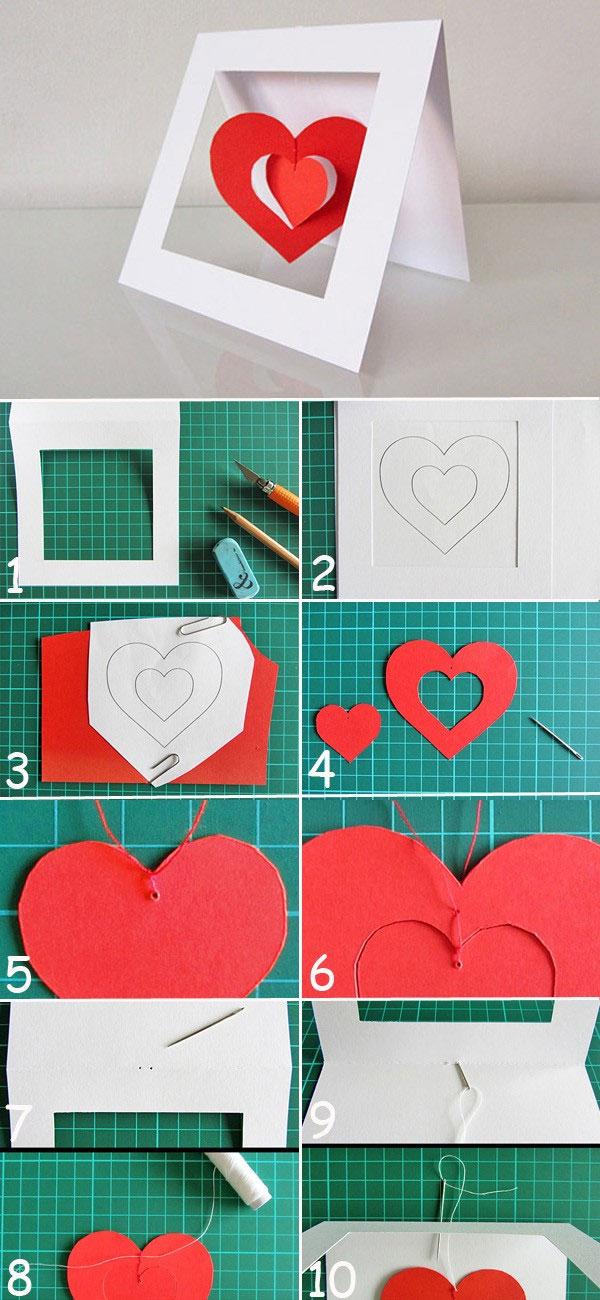 1
2
3
4
5
6
7
9
8
10